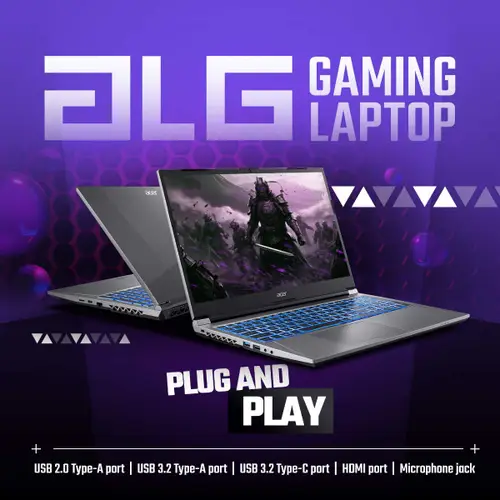 ALG GAMING LAPTOP

acer

acer

PLUG AND PLAY

USB 2.0 Type-A port | USB 3.2 Type-A port | USB 3.2 Type-C port | HDMI port | Microphone jack